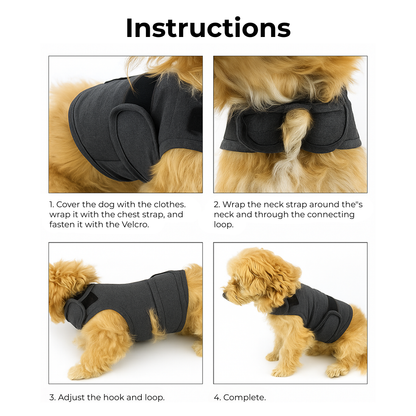 Instructions

1. Cover the dog with the clothes. wrap it with the chest strap, and fasten it with the Velcro.

2. Wrap the neck strap around the"s neck and through the connecting loop.

3. Adjust the hook and loop.

4. Complete.