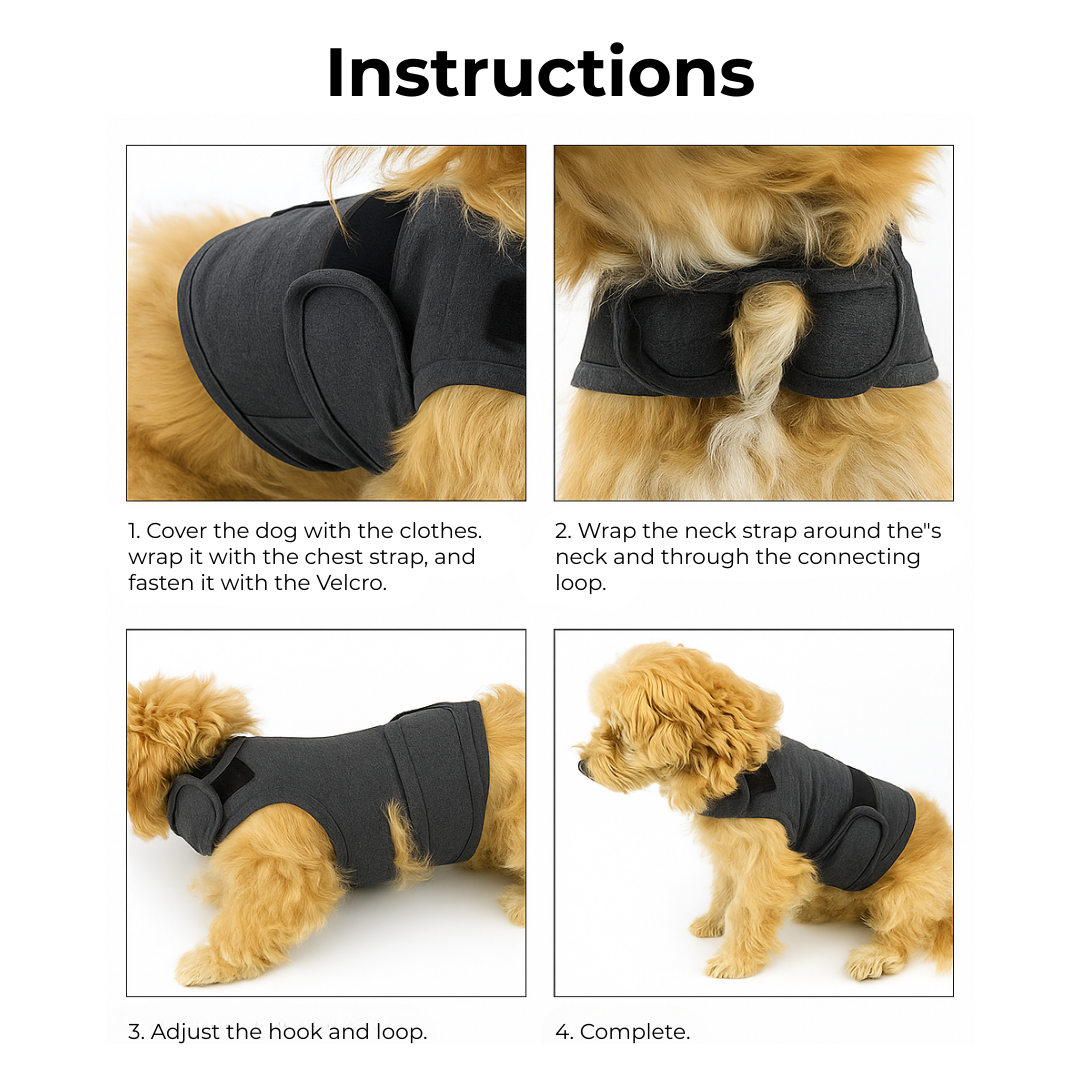 Instructions

1. Cover the dog with the clothes. wrap it with the chest strap, and fasten it with the Velcro.

2. Wrap the neck strap around the"s neck and through the connecting loop.

3. Adjust the hook and loop.

4. Complete.